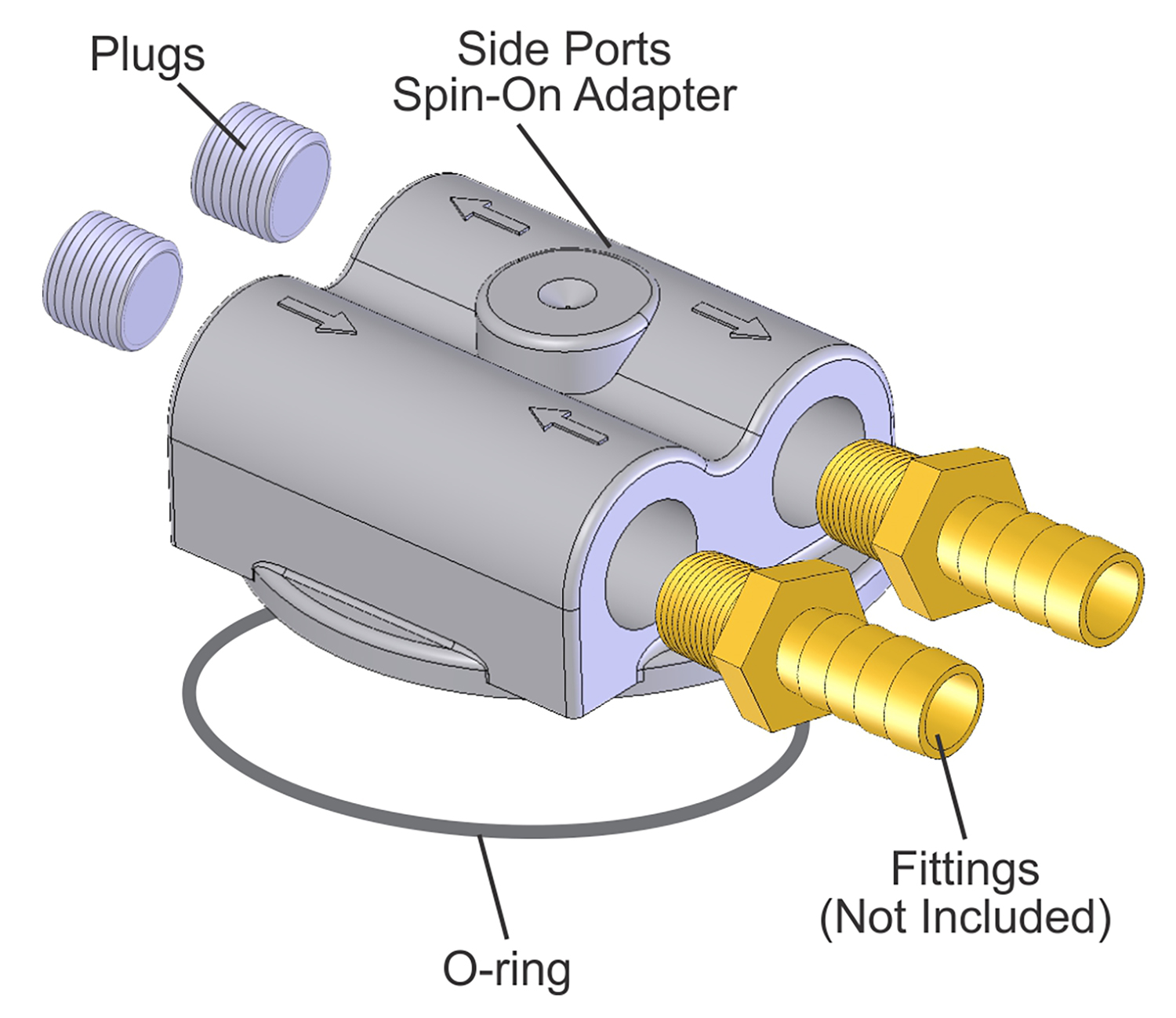 Plugs

Side Ports
Spin-On Adapter

Fittings
(Not Included)

O-ring