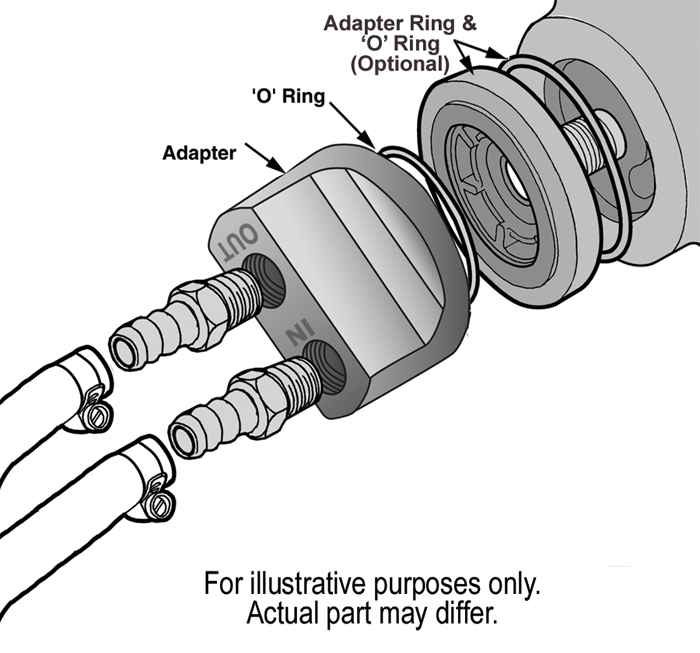 Adapter Ring &
'O' Ring
(Optional)

'O' Ring

Adapter

OUT

IN

For illustrative purposes only.
Actual part may differ.