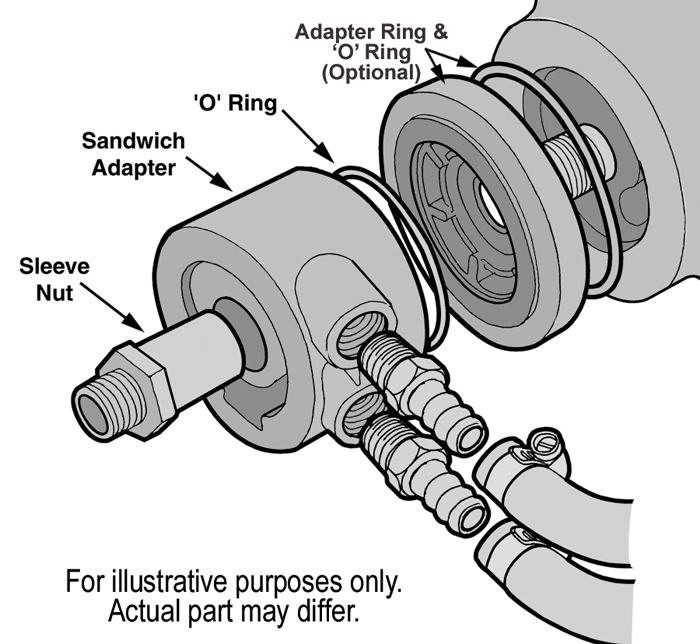 Adapter Ring &
'O' Ring
(Optional)

'O' Ring

Sandwich
Adapter

Sleeve
Nut

For illustrative purposes only.
Actual part may differ.